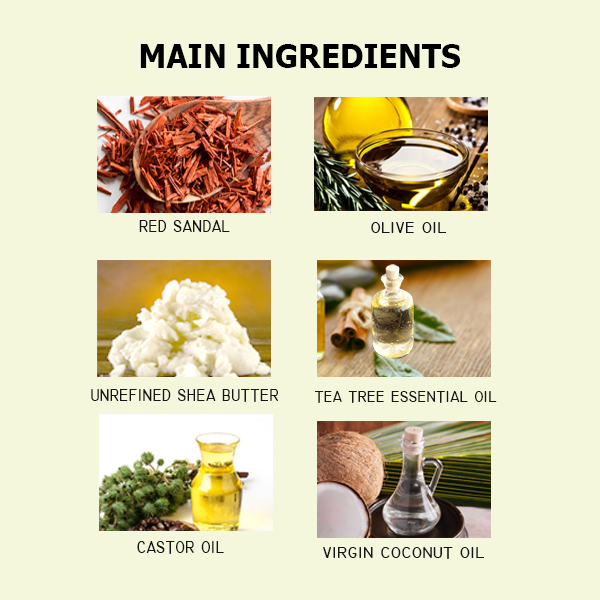 MAIN INGREDIENTS

RED SANDAL

OLIVE OIL

UNREFINED SHEA BUTTER

TEA TREE ESSENTIAL OIL

CASTOR OIL

VIRGIN COCONUT OIL